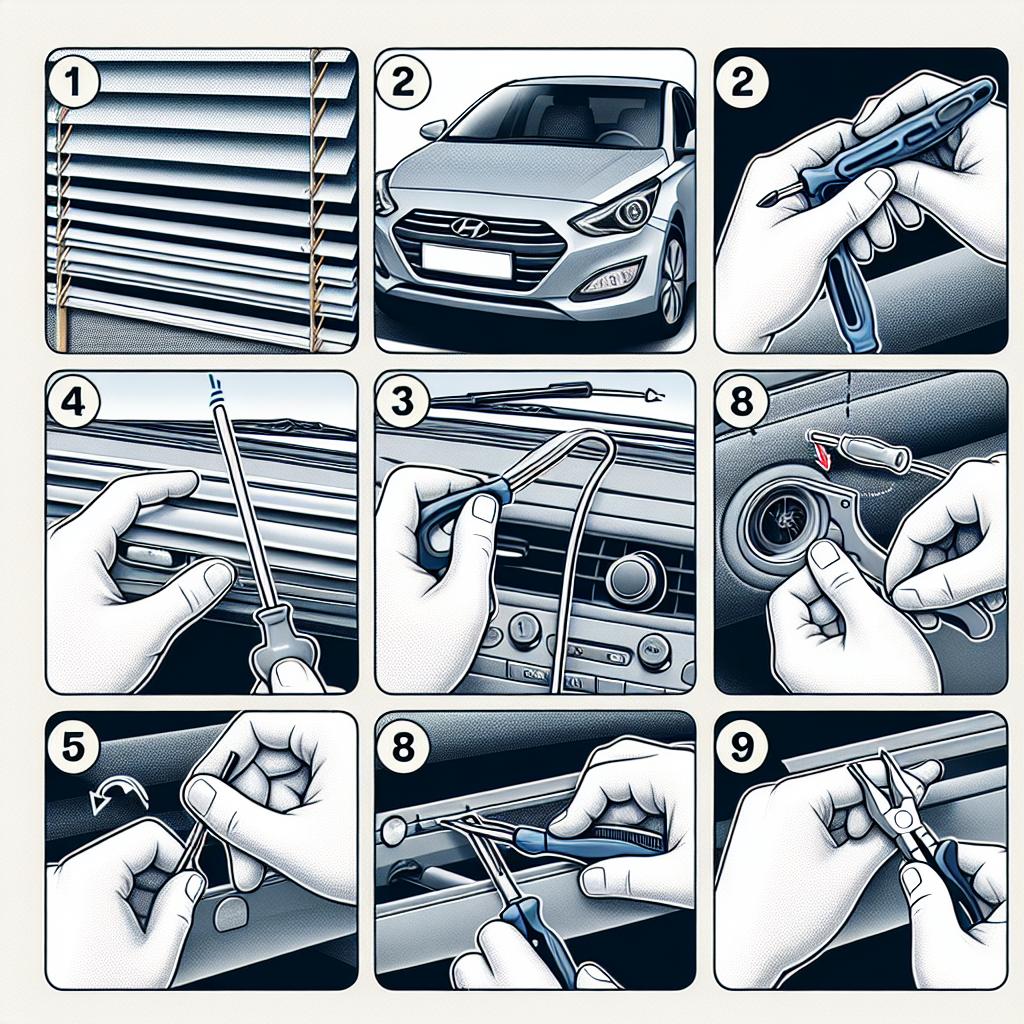 1
2
2
4
3
8
5
8
9