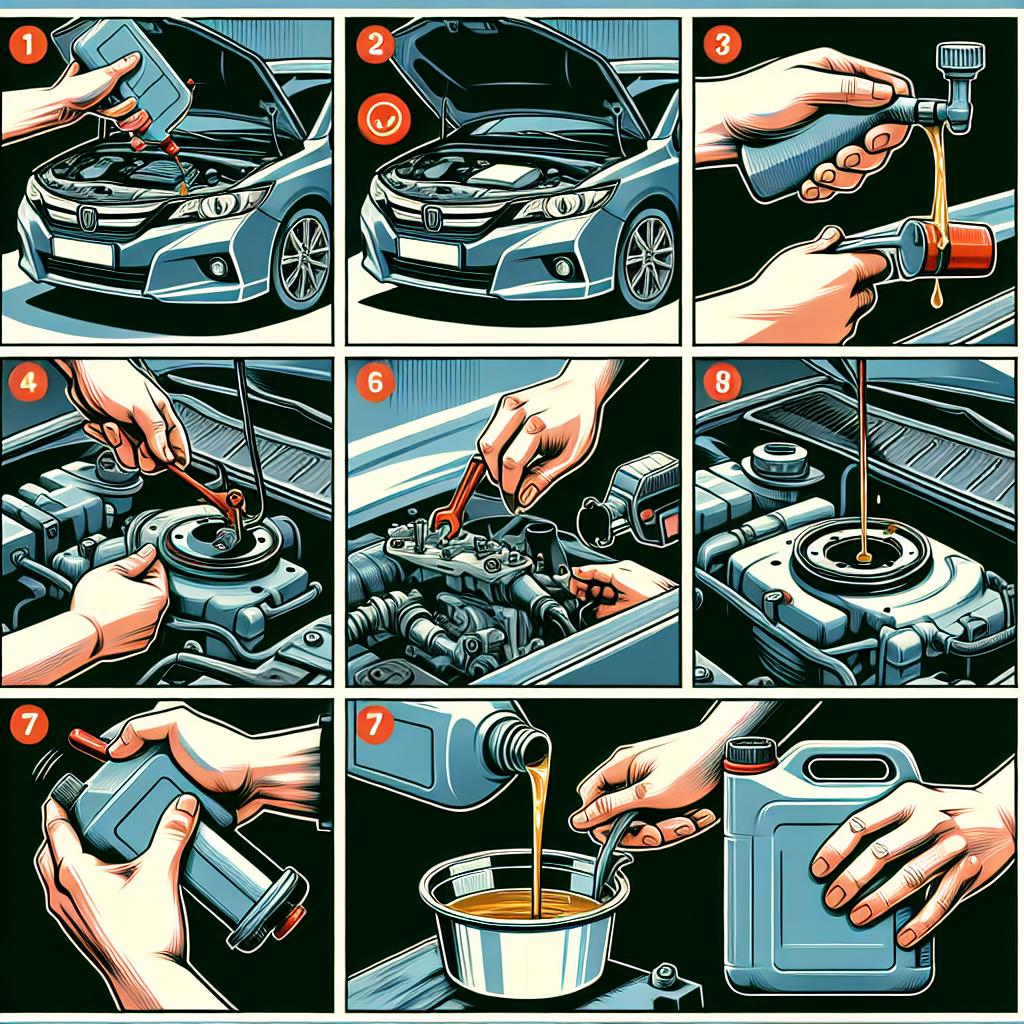 1

2

3

4

6

8

7

7