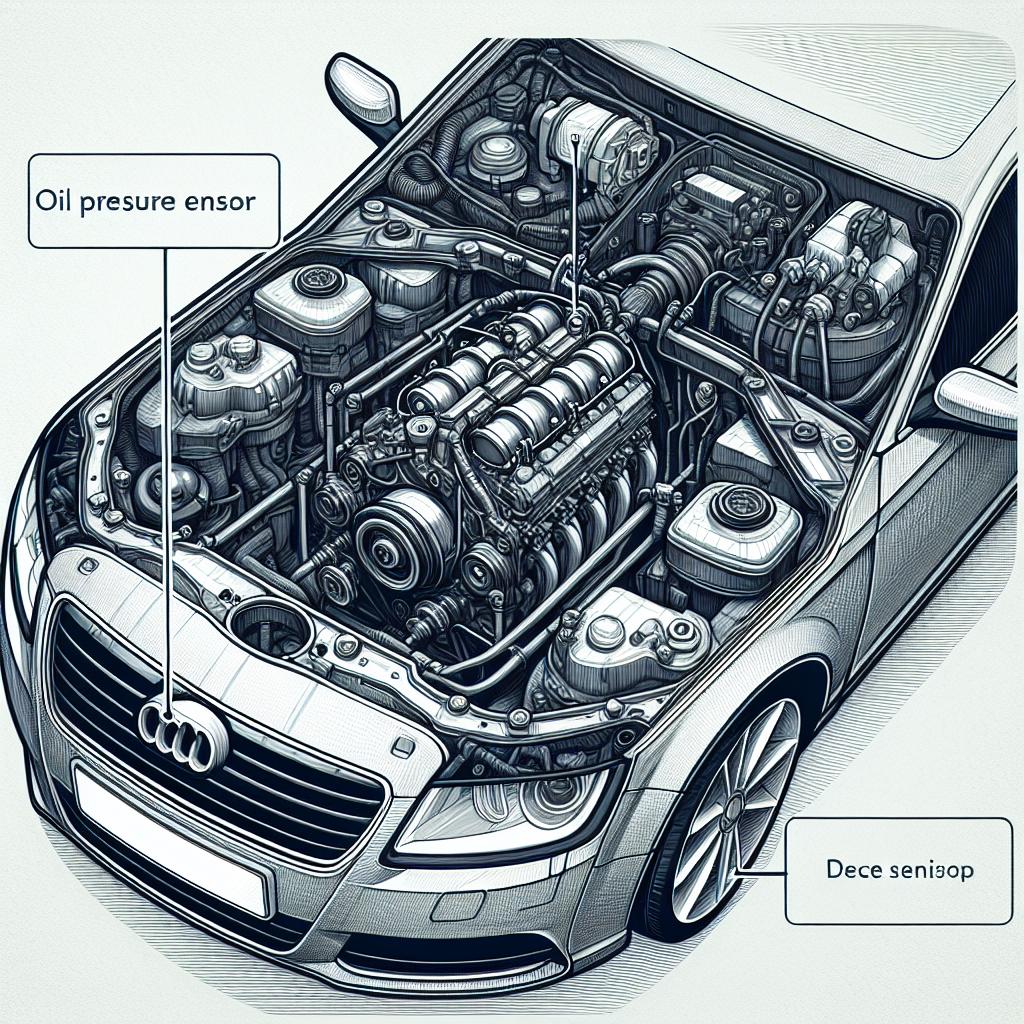 Oil presure ensor

Dece senisop